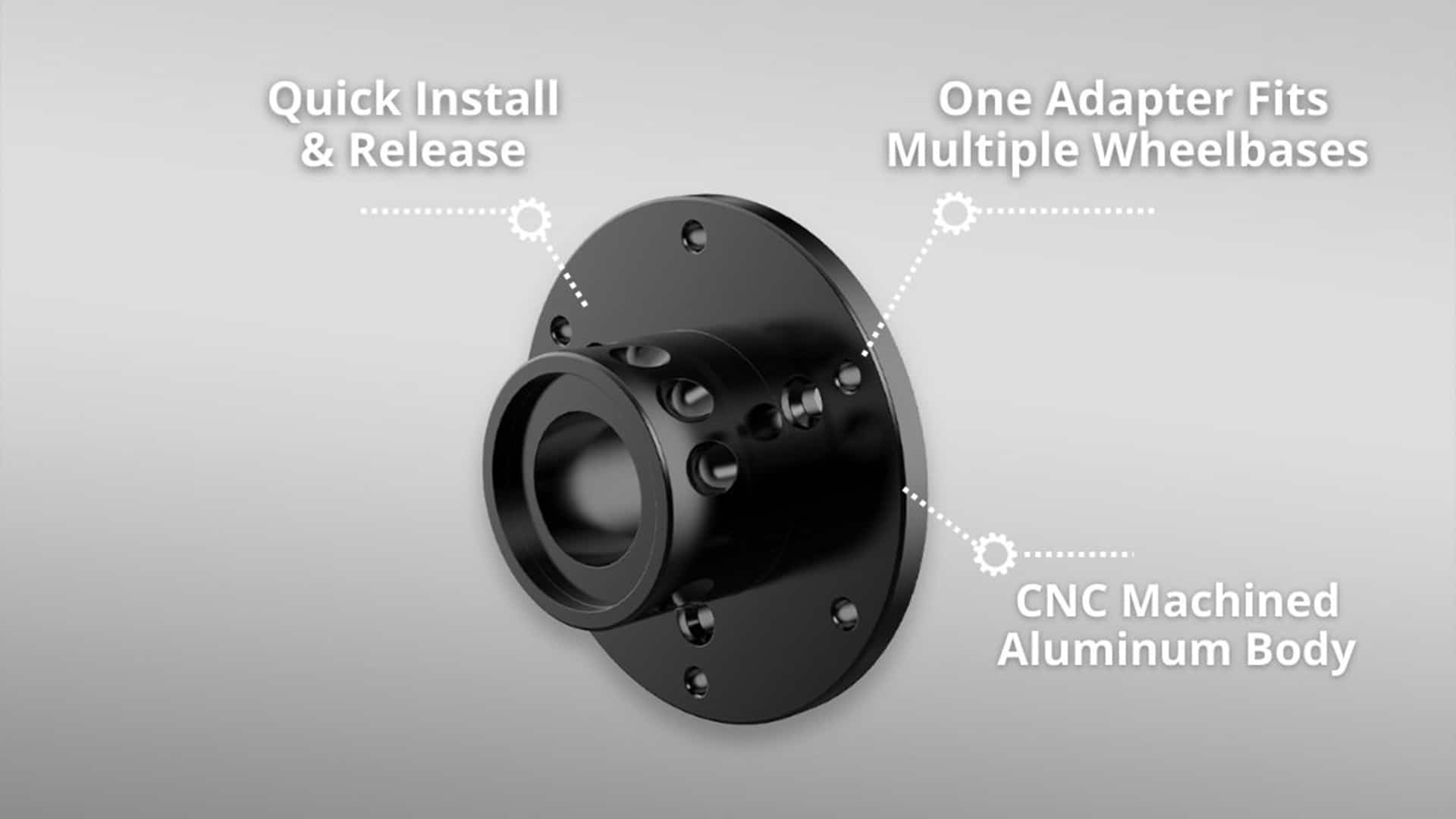 Quick Install
& Release

One Adapter Fits
Multiple Wheelbases

CNC Machined
Aluminum Body